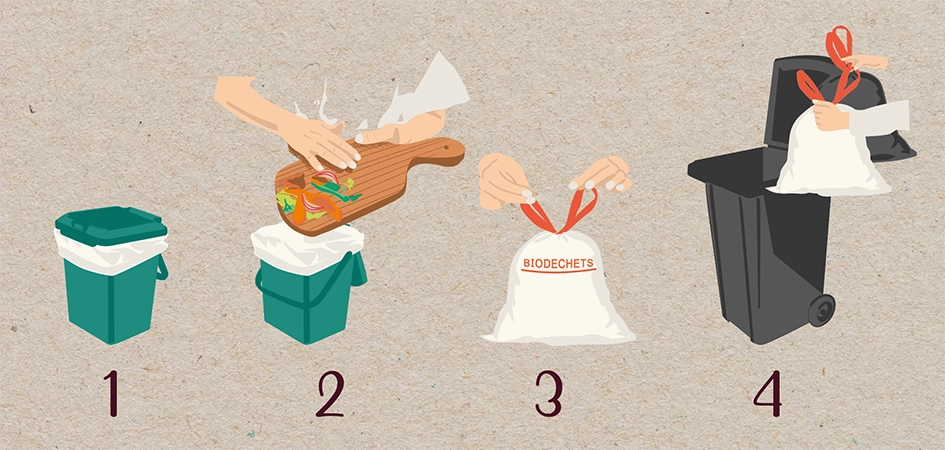 BIODECHETS

1

2

3

4